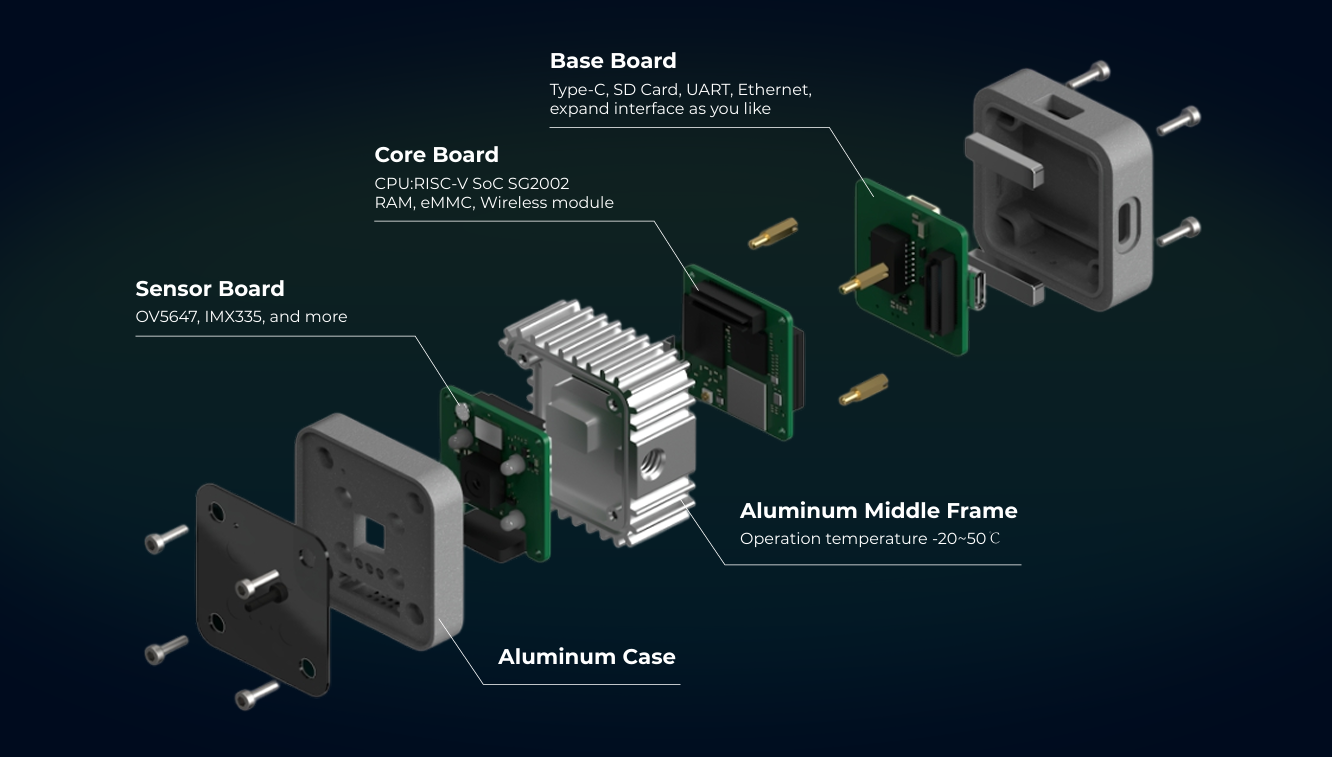 Base Board
Type-C, SD Card, UART, Ethernet, expand interface as you like

Core Board
CPU:RISC-V SoC SG2002
RAM, eMMC, Wireless module

Sensor Board
OV5647, IMX335, and more

Aluminum Middle Frame
Operation temperature -20~50 ℃

Aluminum Case