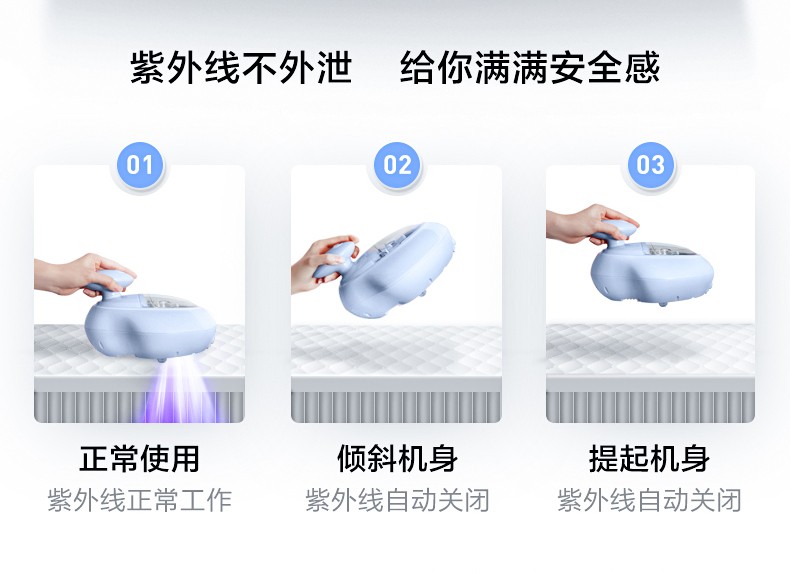 紫外线不外泄　给你满满安全感

01

正常使用
紫外线正常工作

02

倾斜机身
紫外线自动关闭

03

提起机身
紫外线自动关闭