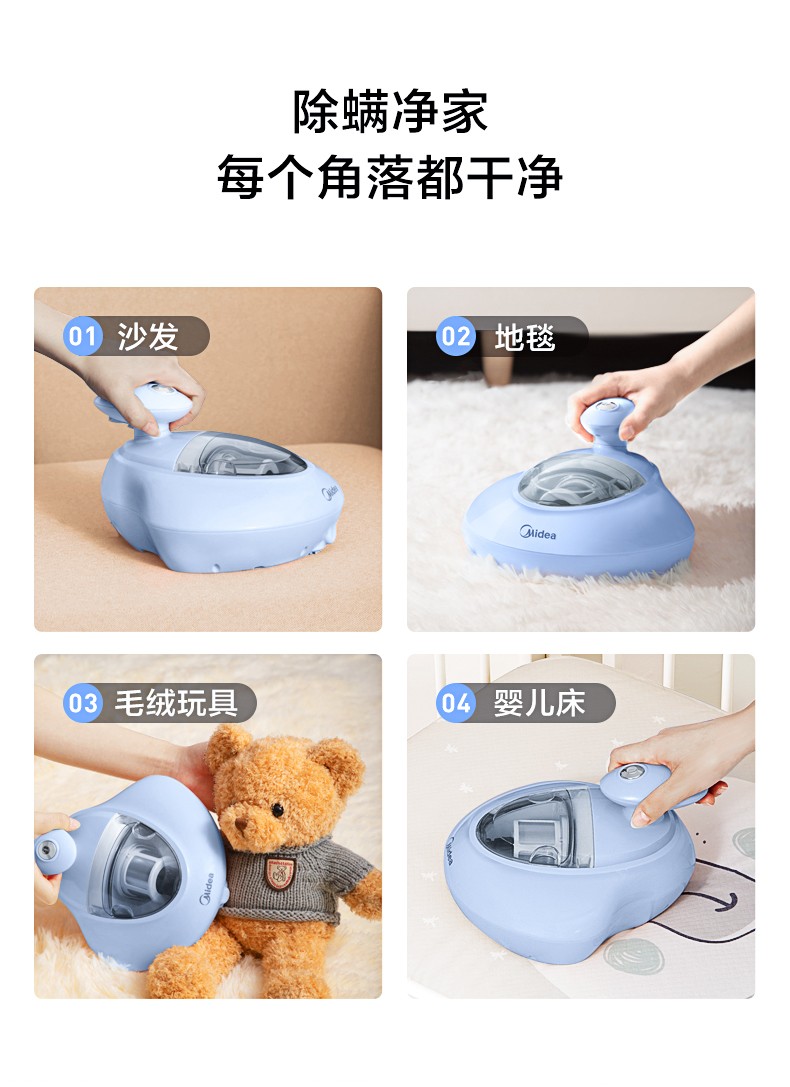 除螨净家
每个角落都干净

01 沙发

Midea

02 地毯

Midea

03 毛绒玩具

Midea

04 婴儿床

Midea