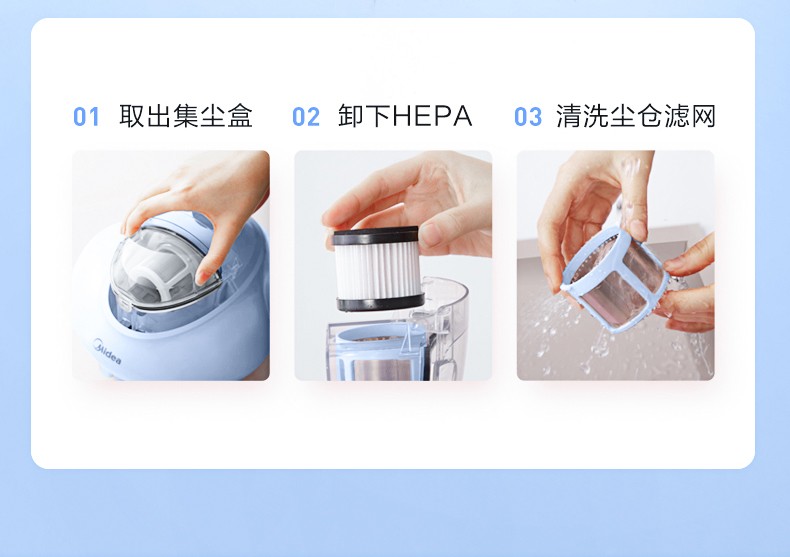 01 取出集尘盒

02 卸下HEPA

03 清洗尘仓滤网

Midea