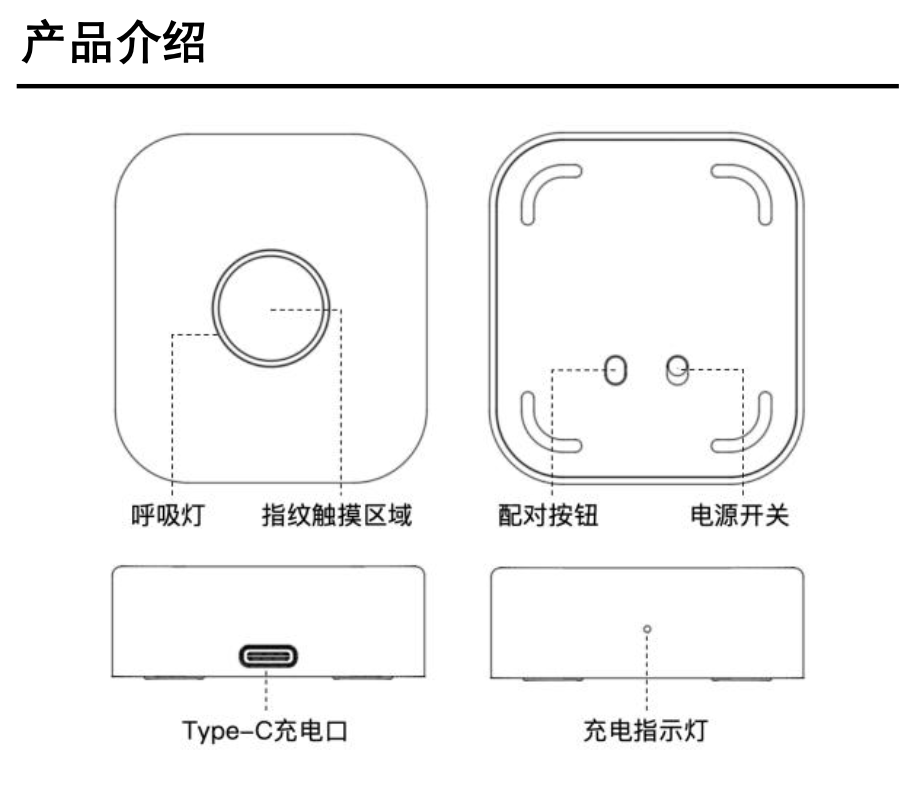 产品介绍

呼吸灯 指纹触摸区域

配对按钮 电源开关

Type-C充电口

充电指示灯